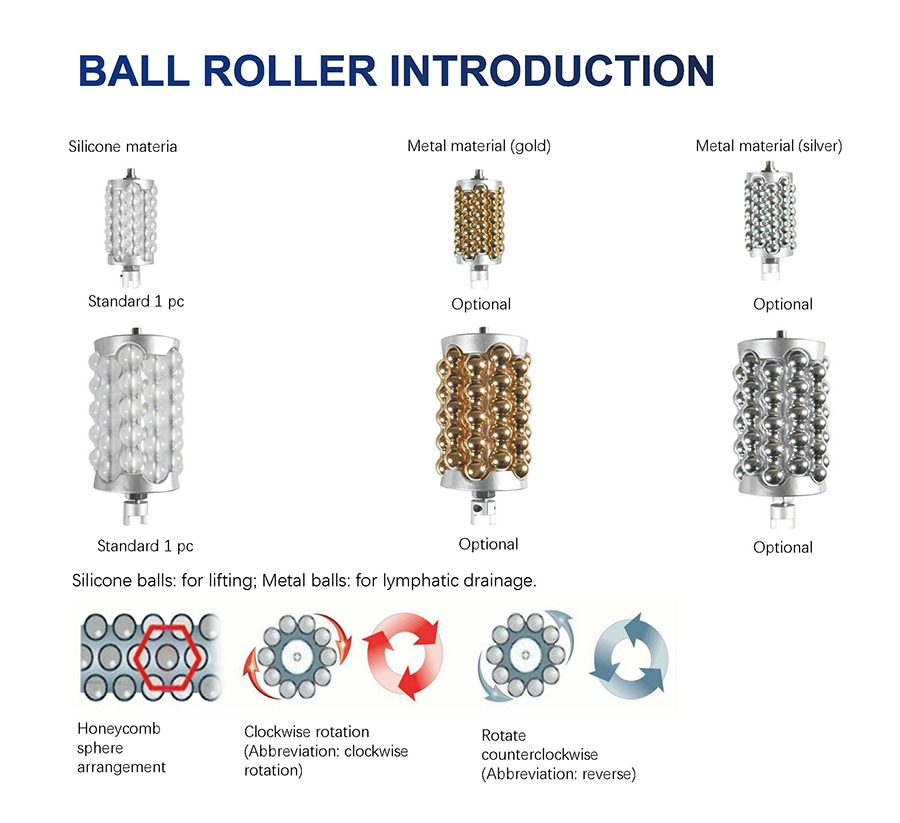 BALL ROLLER INTRODUCTION

Silicone materia

Metal material (gold)

Metal material (silver)

Standard 1 pc

Optional

Optional

Standard 1 pc

Optional

Optional

Silicone balls: for lifting; Metal balls: for lymphatic drainage.

Honeycomb sphere arrangement

Clockwise rotation (Abbreviation: clockwise rotation)

Rotate counterclockwise (Abbreviation: reverse)