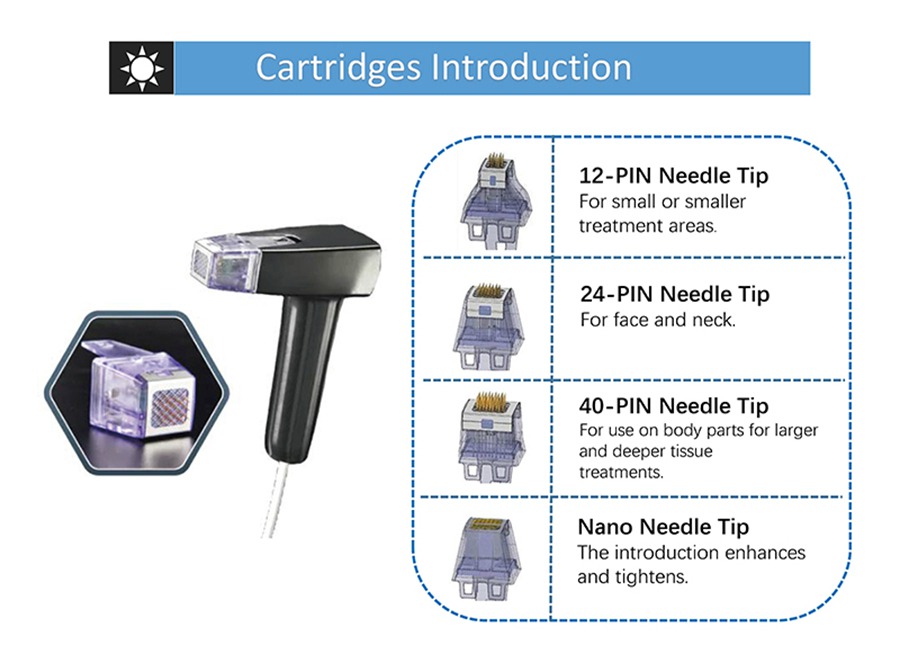 Cartridges Introduction

12-PIN Needle Tip
For small or smaller treatment areas.

24-PIN Needle Tip
For face and neck.

40-PIN Needle Tip
For use on body parts for larger and deeper tissue treatments.

Nano Needle Tip
The introduction enhances and tightens.