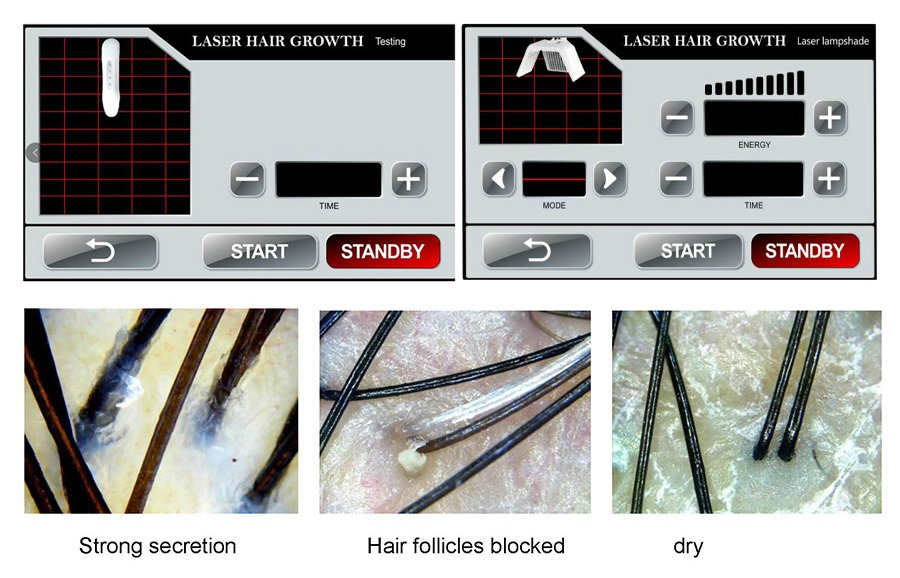 LASER HAIR GROWTH Testing

TIME

START STANDBY

LASER HAIR GROWTH Laser lampshade

ENERGY

MODE

TIME

START STANDBY

Strong secretion

Hair follicles blocked

dry