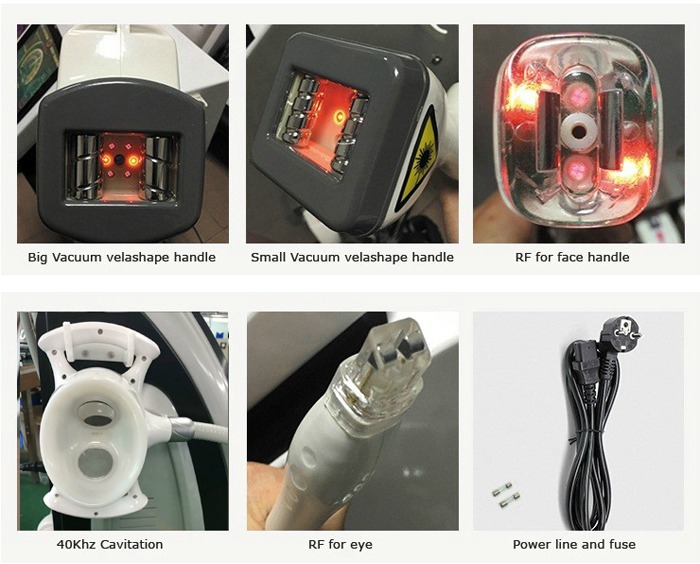 Big Vacuum velashape handle

Small Vacuum velashape handle

RF for face handle

40Khz Cavitation

RF for eye

Power line and fuse